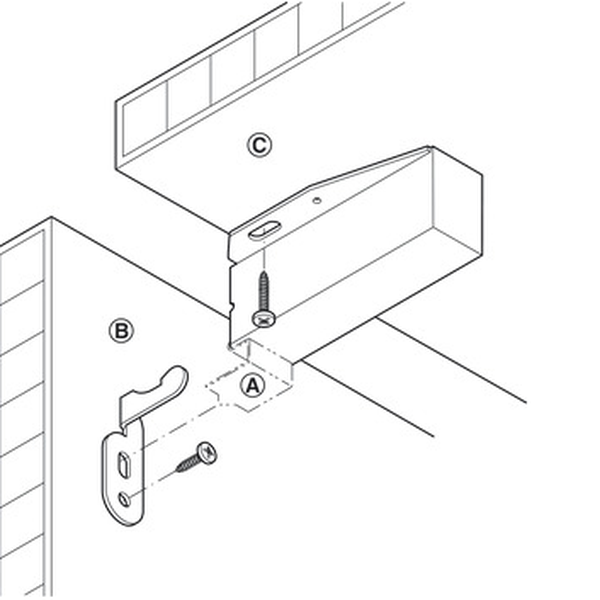 C

B

A